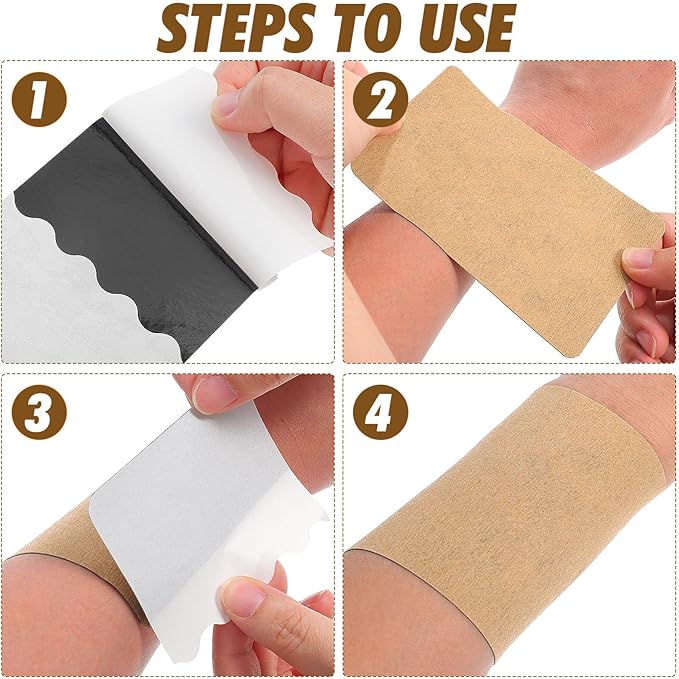 STEPS TO USE

1

2

3

4